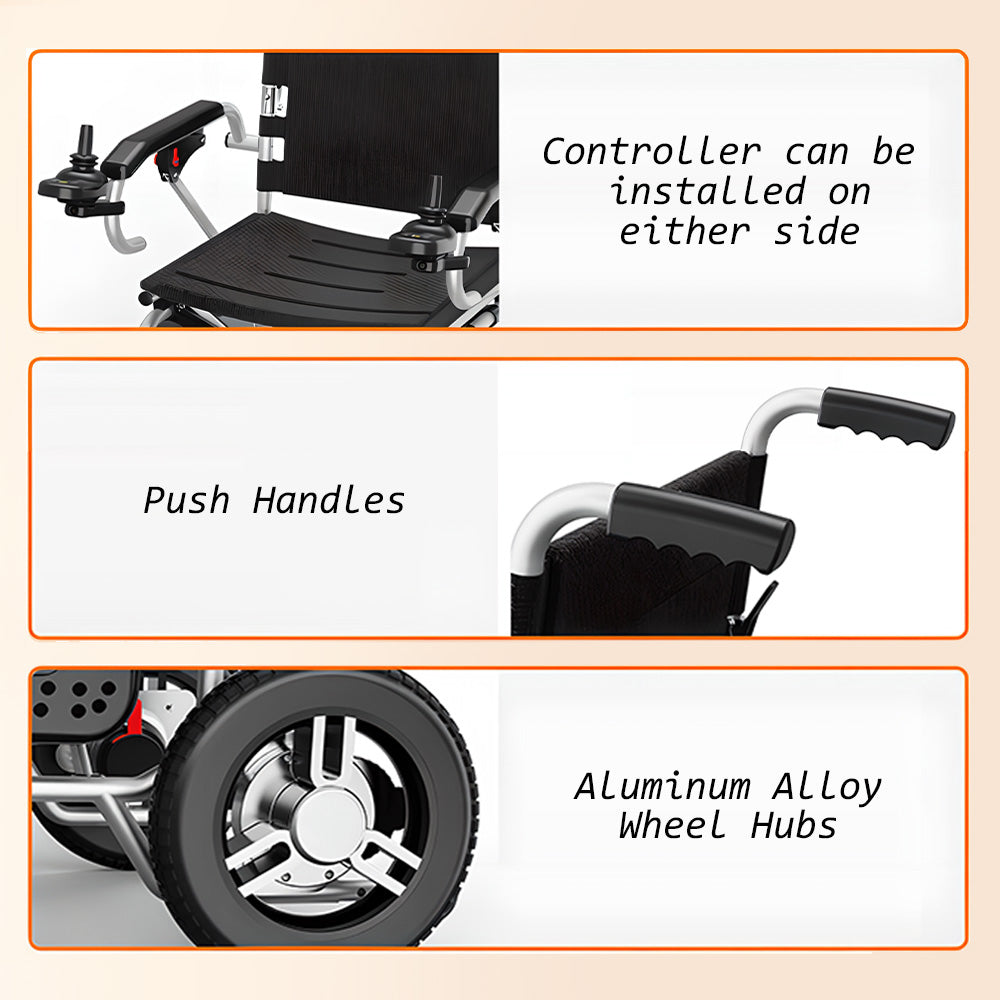 Controller can be installed on either side

Push Handles

Aluminum Alloy Wheel Hubs